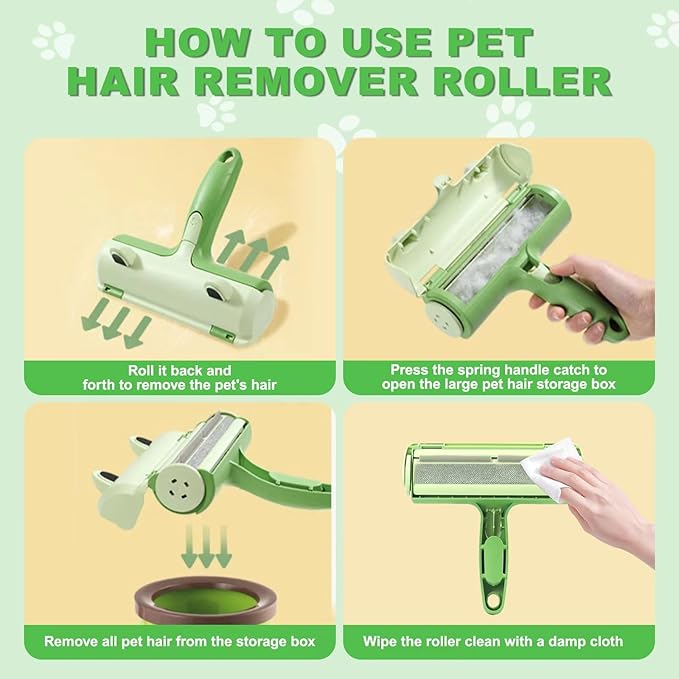 HOW TO USE PET HAIR REMOVER ROLLER

Roll it back and forth to remove the pet's hair

Press the spring handle catch to open the large pet hair storage box

Remove all pet hair from the storage box

Wipe the roller clean with a damp cloth